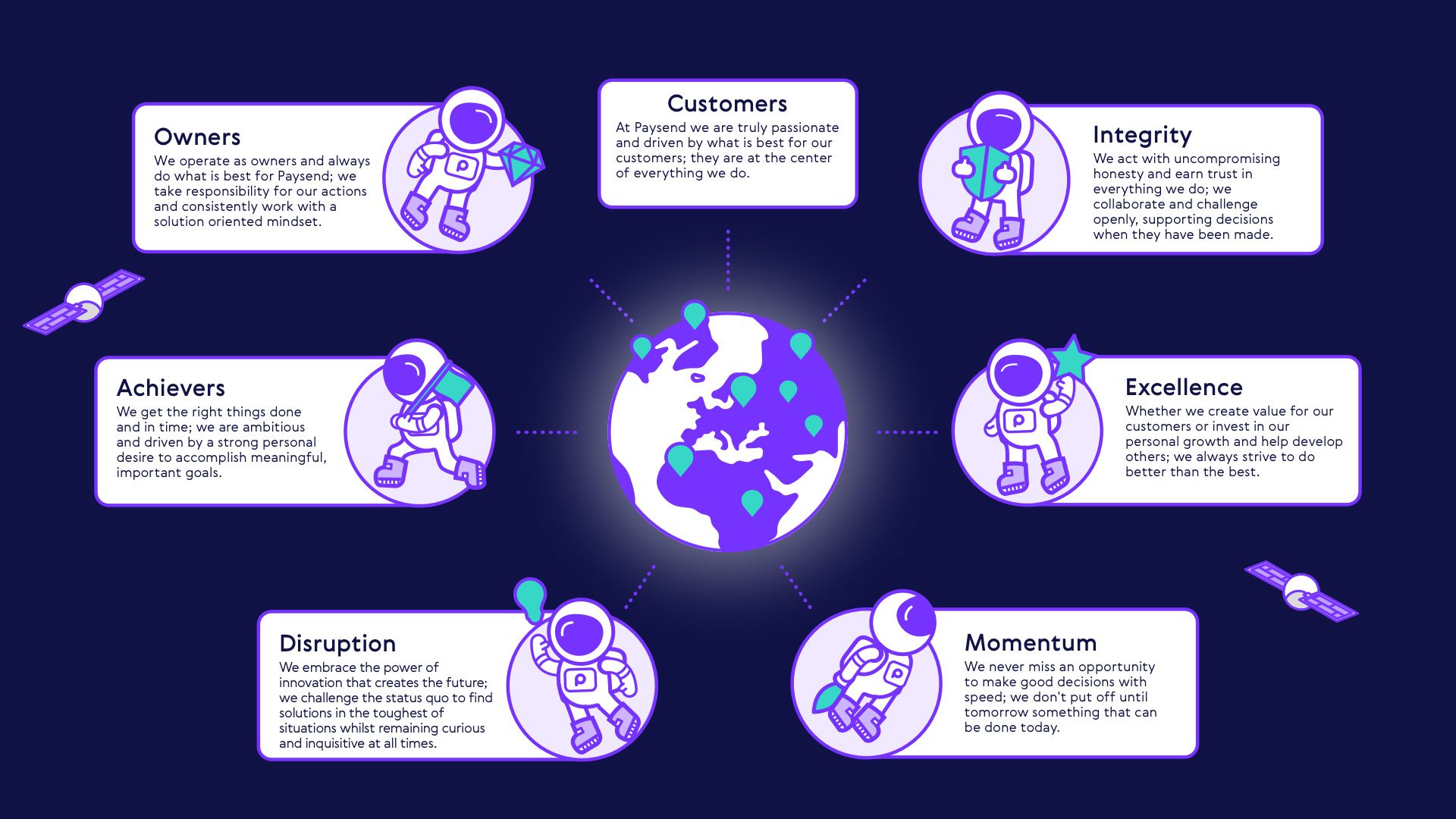 Owners
We operate as owners and always do what is best for Paysend; we take responsibility for our actions and consistently work with a solution oriented mindset.

Customers
At Paysend we are truly passionate and driven by what is best for our customers; they are at the center of everything we do.

Integrity
We act with uncompromising honesty and earn trust in everything we do; we collaborate and challenge openly, supporting decisions when they have been made.

Achievers
We get the right things done and in time; we are ambitious and driven by a strong personal desire to accomplish meaningful, important goals.

Excellence
Whether we create value for our customers or invest in our personal growth and help develop others; we always strive to do better than the best.

Disruption
We embrace the power of innovation that creates the future; we challenge the status quo to find solutions in the toughest of situations whilst remaining curious and inquisitive at all times.

Momentum
We never miss an opportunity to make good decisions with speed; we don't put off until tomorrow something that can be done today.